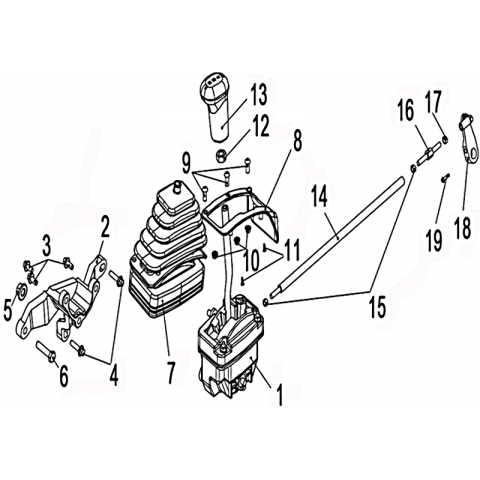 13
12
8
9
16
17
14
18
19
2
3
10
11
5
15
7
6
4
1