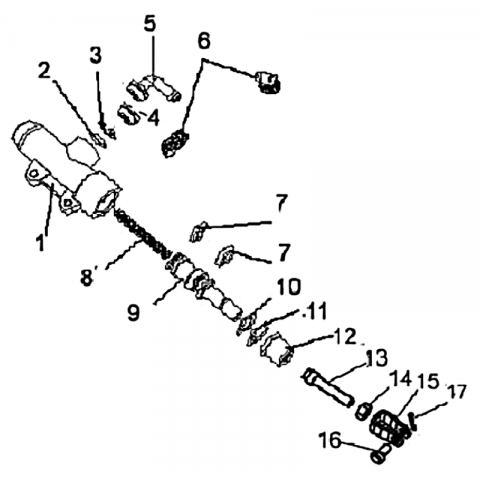 5
6
3
2
4
1
7
7
8
9
10
11
12
13
14
15
17
16