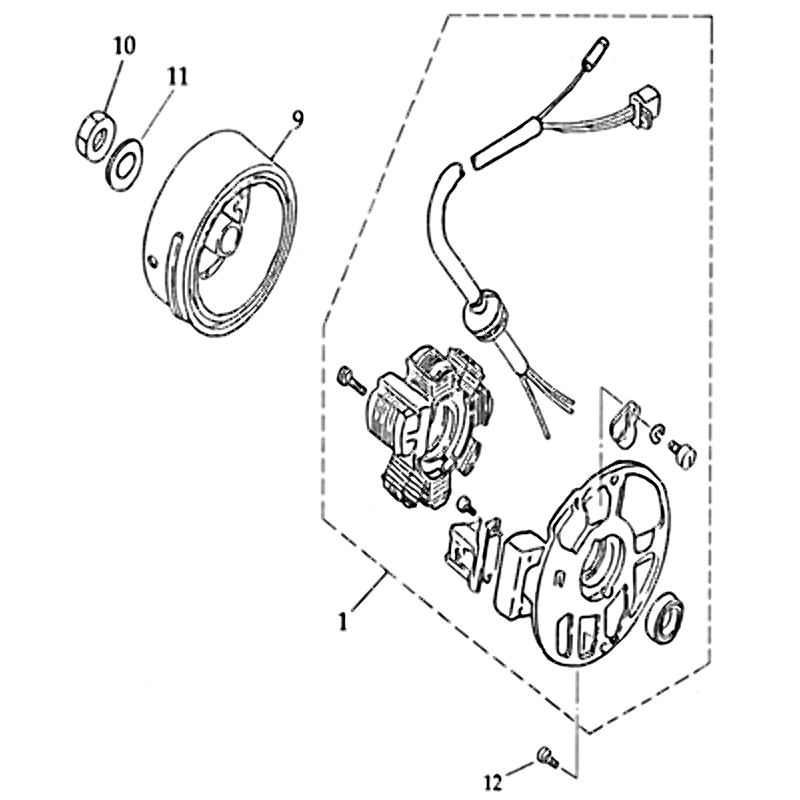 10
11
9
1
12