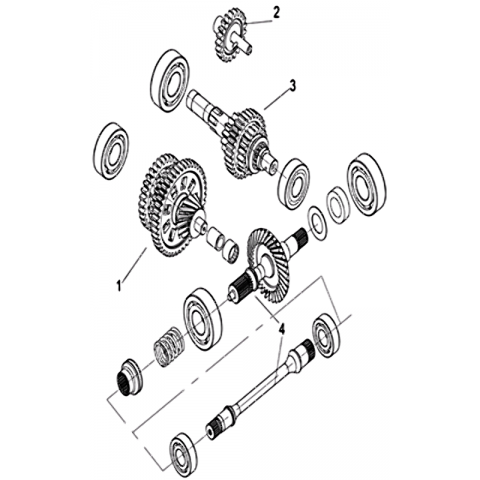 2
3
1
4