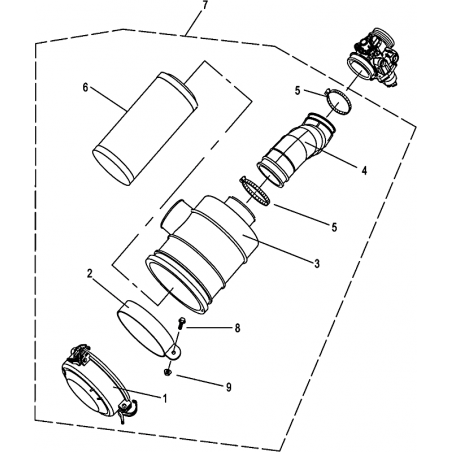 7
6
5
4
5
3
2
8
9
1