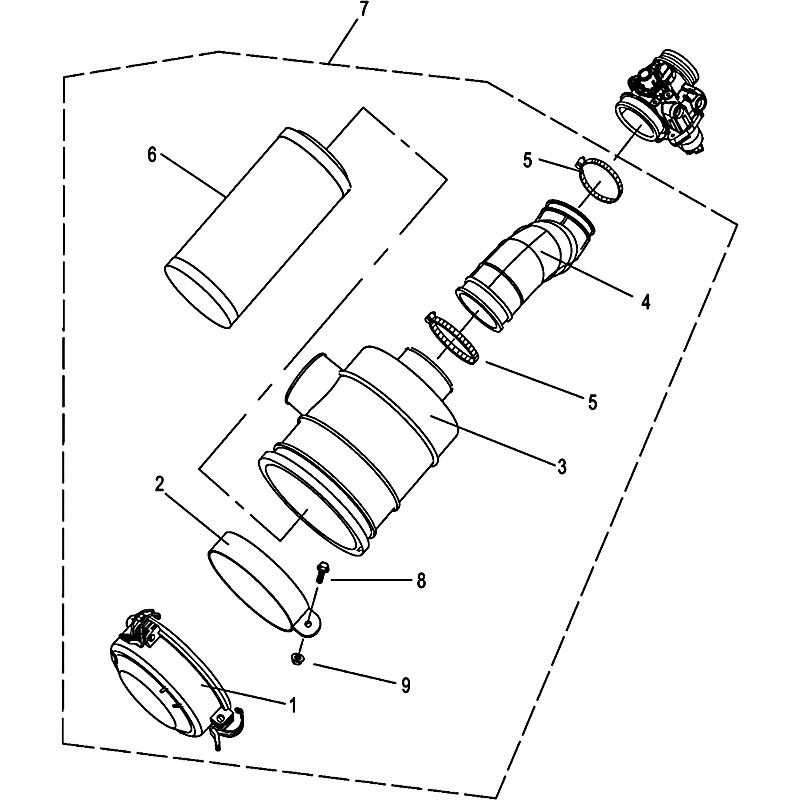 7
6
5
4
5
3
2
8
9
1