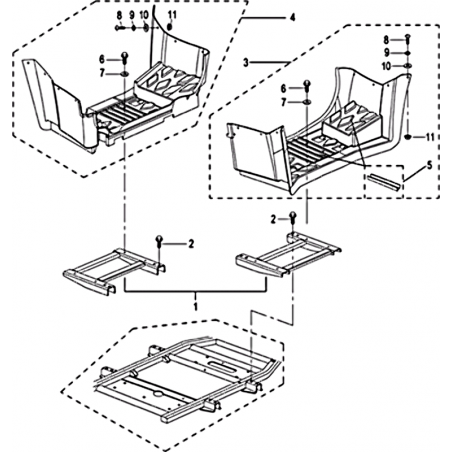 8 9 10 11
4
6
7
3
8
9
10
6
7
11
5
2
2
1