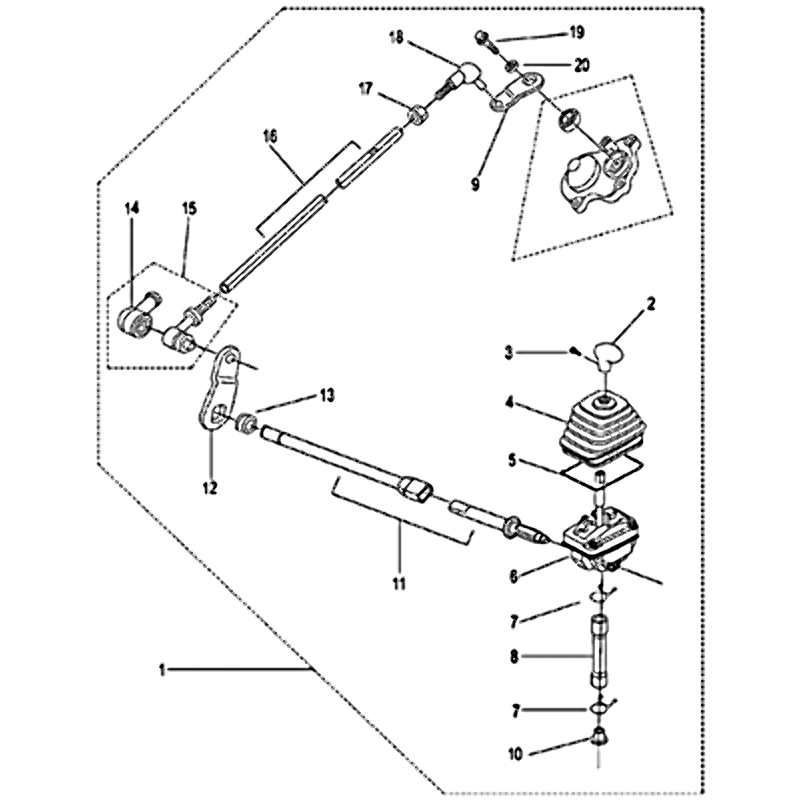 18
19
20
17
16
9
14
15
2
3
4
13
5
12
11
6
7
8
1
7
10