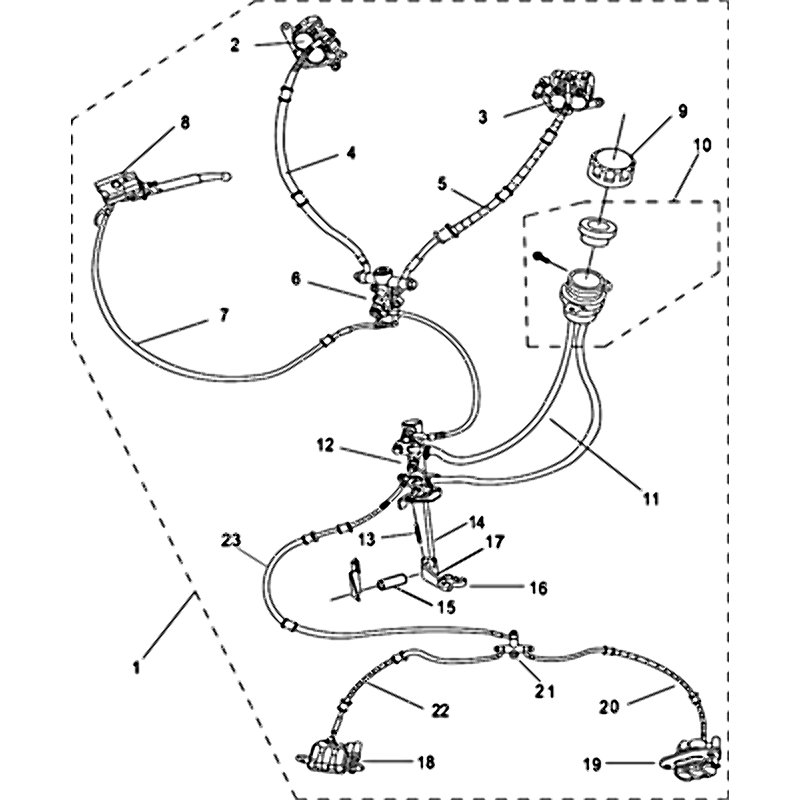 2
8
3
9
10
4
5
6
7
12
11
23
13
14
17
16
15
1
21
22
20
18
19