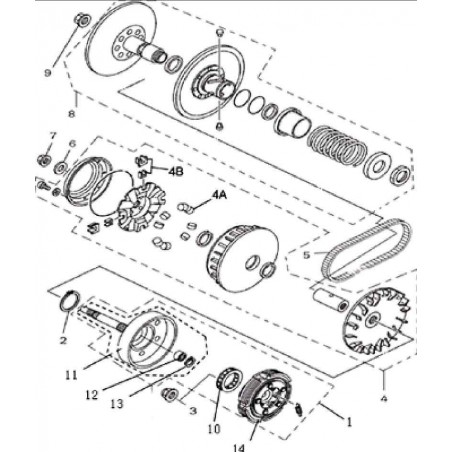 9
8
7
6
4B
4A
5
2
11
12
13
3
10
14
1
4