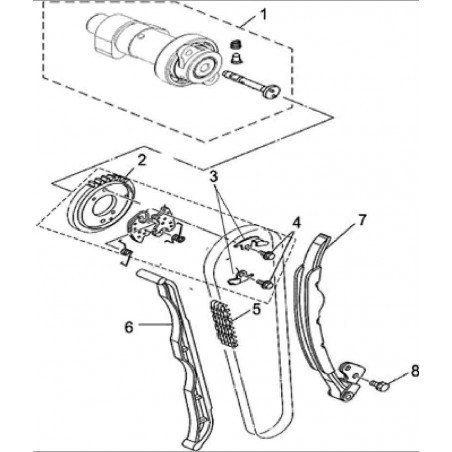 1
2
3
4
7
5
6
8