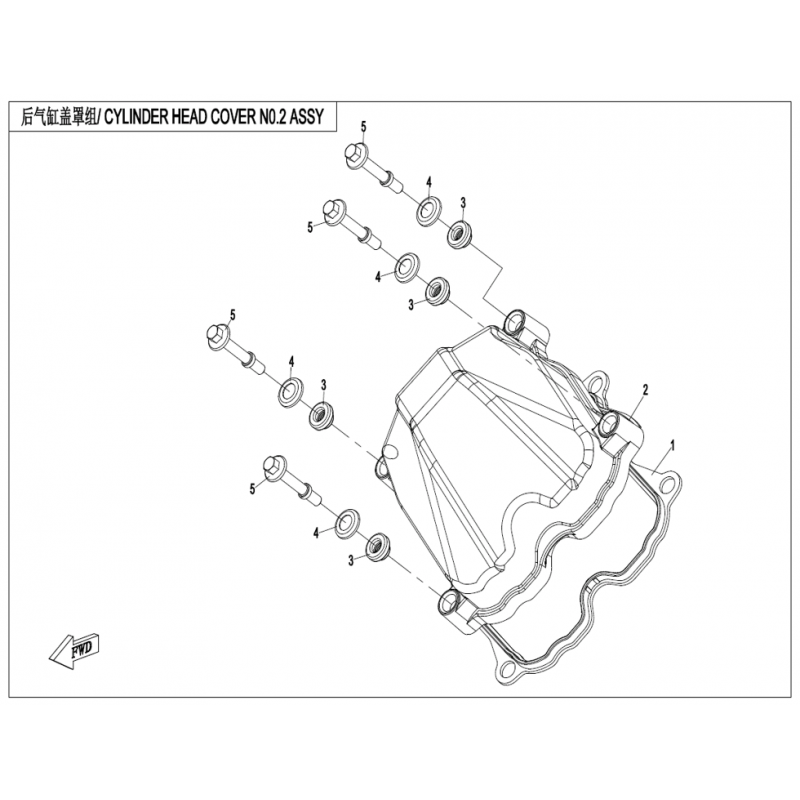 后气缸盖罩组/ CYLINDER HEAD COVER N0.2 ASSY

5
4
3
5
4
3
5
4
3
2
1
5
4
3

FWD