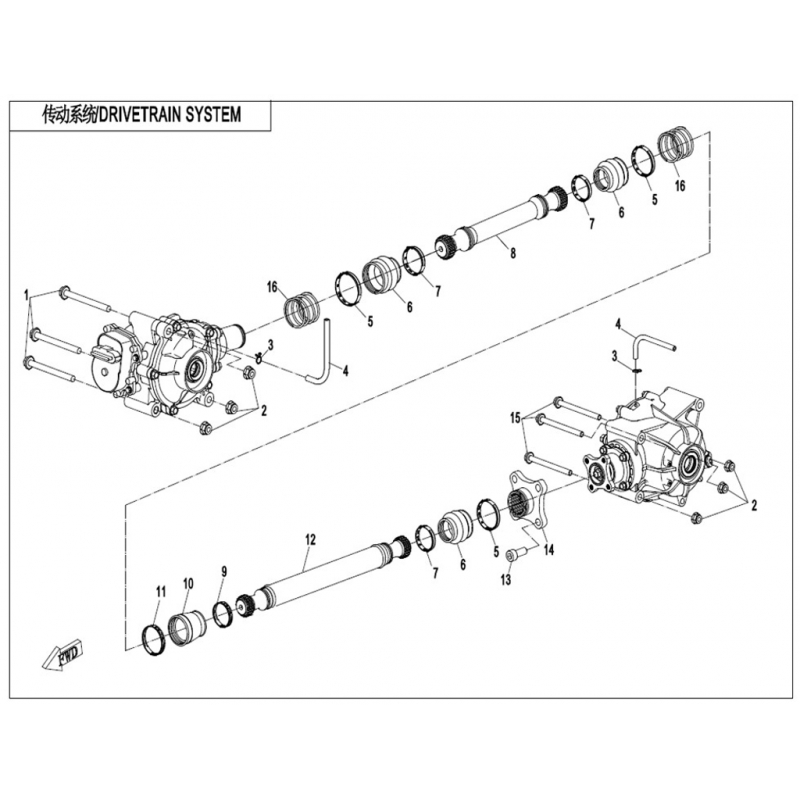 传动系统/DRIVETRAIN SYSTEM

16
5
6
7
8
7
6
5
16
1
3
4
2
4
3
15
2
12
7
6
5
14
13
11
10
9
FWD