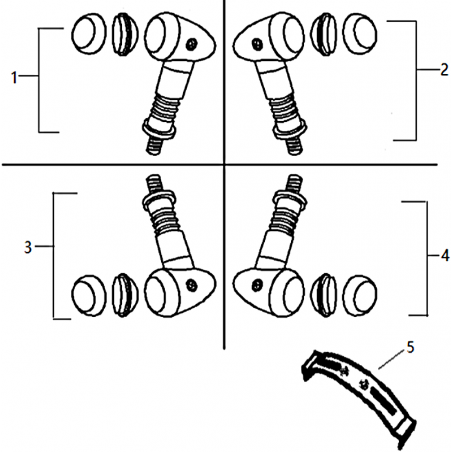 1
2
3
4
5