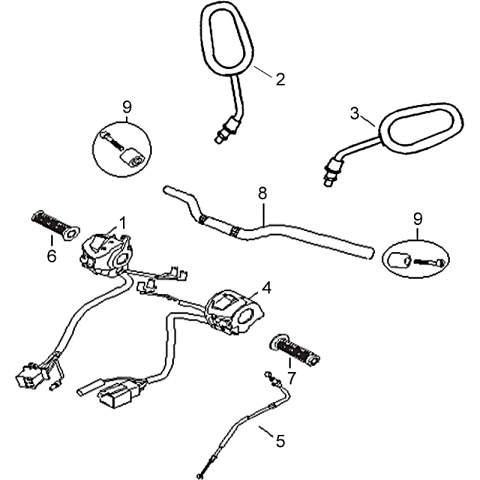 2
9
3
8
1
9
6
4
7
5