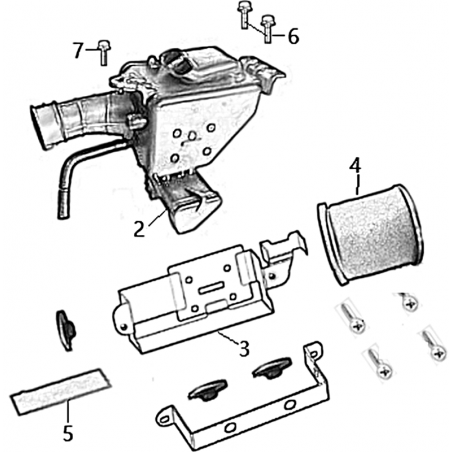 6
7
4
2
3
5