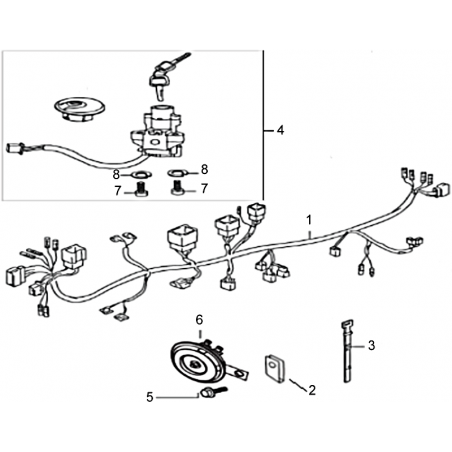 4
8
8
7
7
1
6
3
2
5