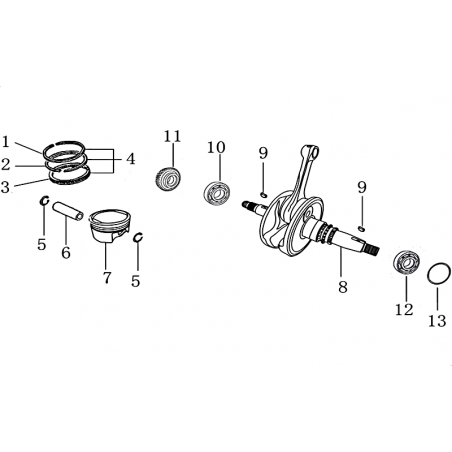 1
2
3
4
5
6
7
5
11
10
9
9
8
12
13