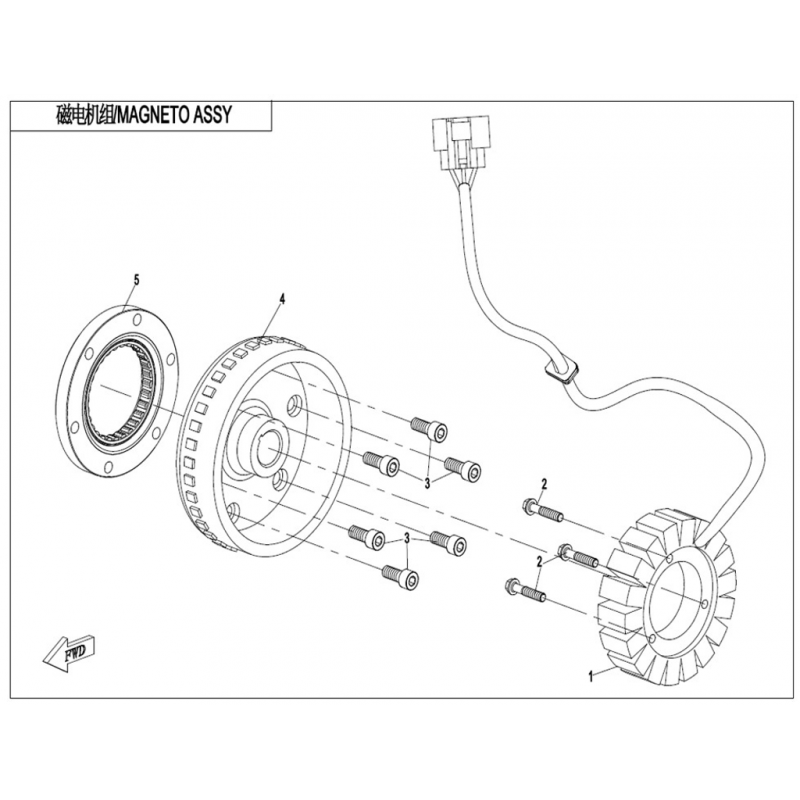 磁电机组/MAGNETO ASSY

5

4

3

3

2

2

1

FWD