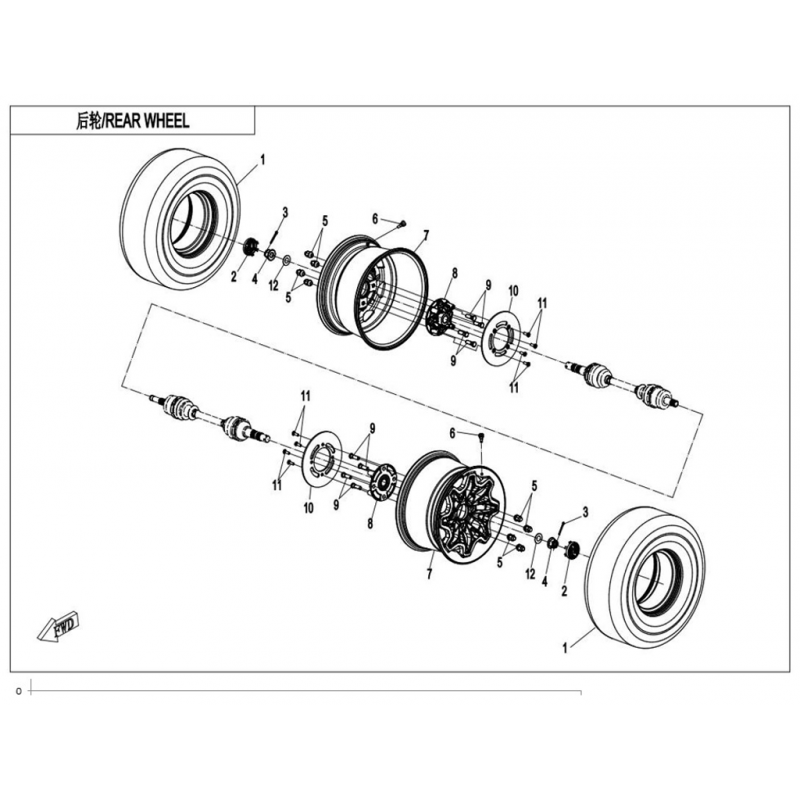 后轮/REAR WHEEL

1
3
5
6
7
2
4
12
5
8
9
10
11
9
11

11
9
6
11
10
9
8
5
3
7
5
12
4
2
1

FWD

0