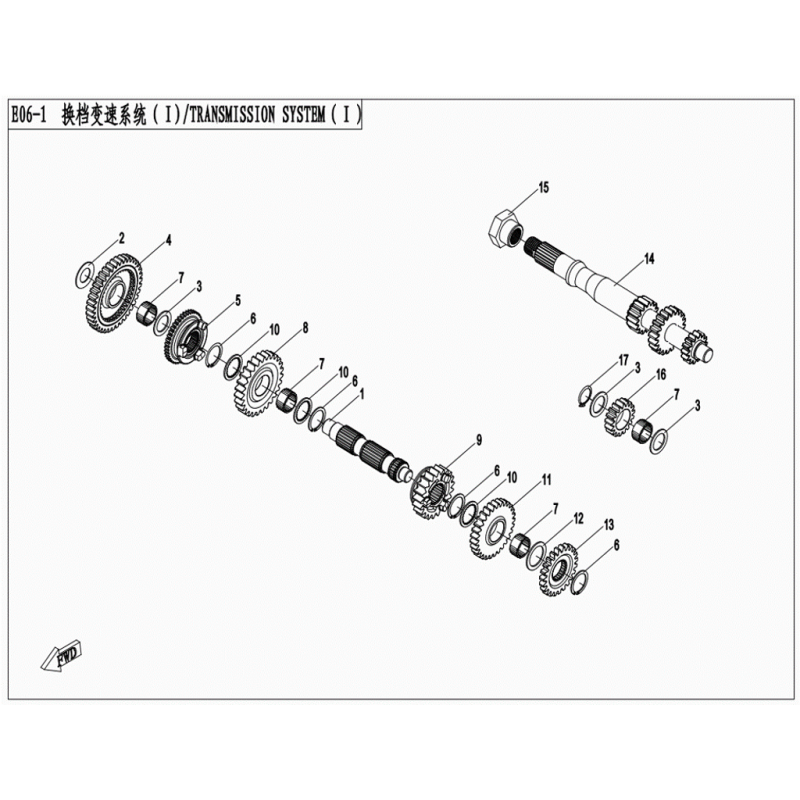 E06-1 换档变速系统（I）/TRANSMISSION SYSTEM（I）

15
14
2
4
7
3
5
6
10
8
7
10
6
1
17
3
16
7
3
9
6
10
11
7
12
13
6
FWD