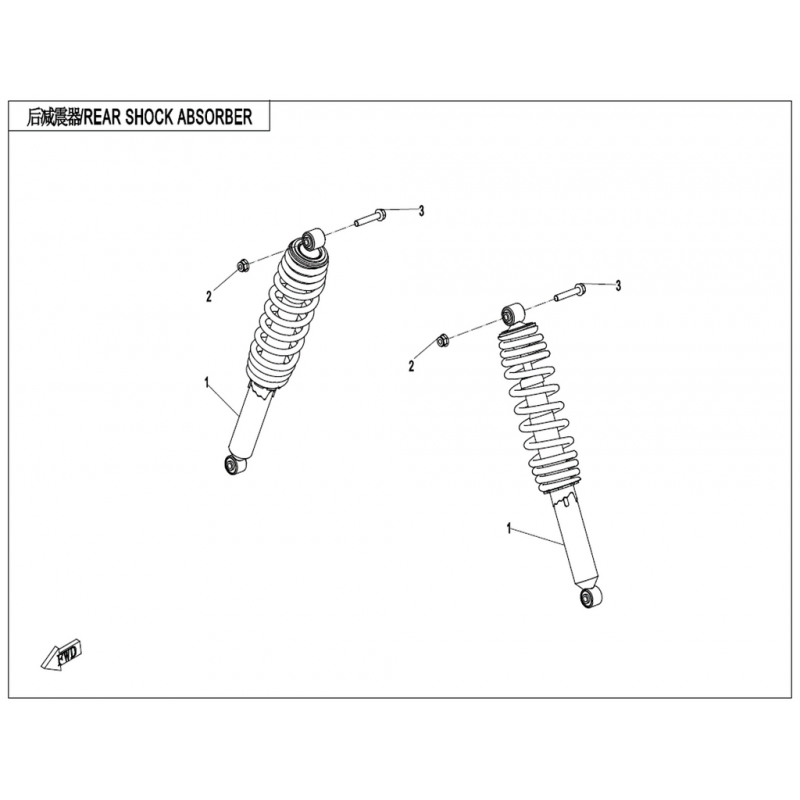 后减震器/REAR SHOCK ABSORBER

3
2
1
3
2
1
FWD