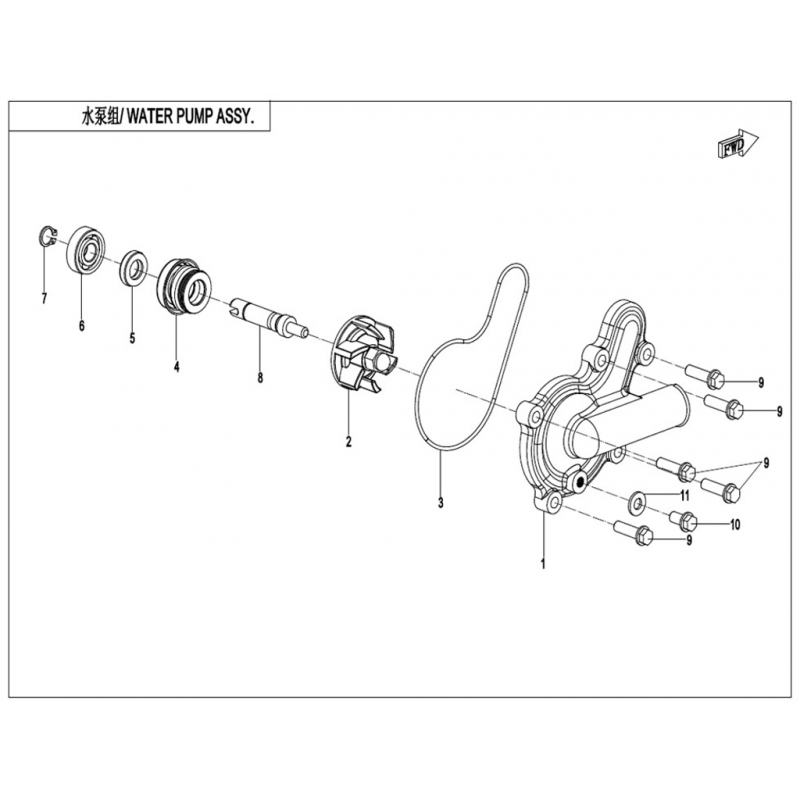 水泵组/ WATER PUMP ASSY.

FWD

7
6
5
4
8
2
3
1
9
9
9
11
10
9