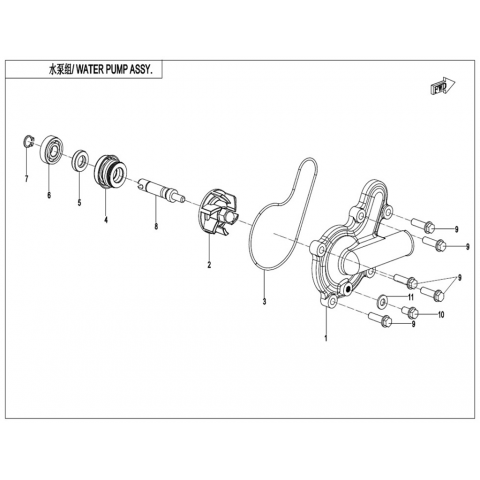 水泵组/ WATER PUMP ASSY.

FWD

7
6
5
4
8
2
3
1
9
9
9
11
10
9