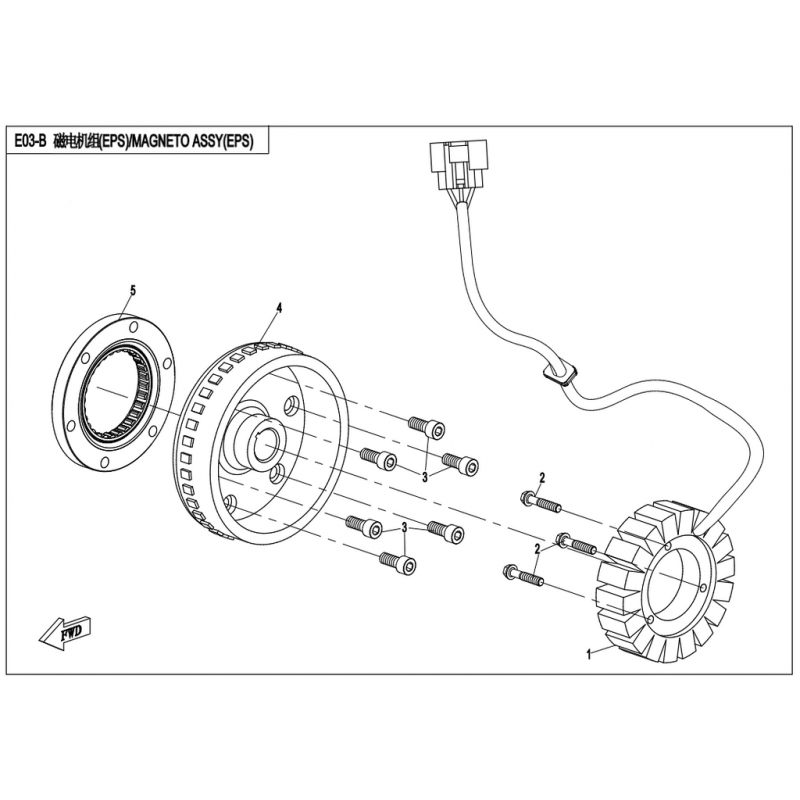 E03-B 磁电机组(EPS)/MAGNETO ASSY(EPS)

5
4
3
3
2
2
1
FWD