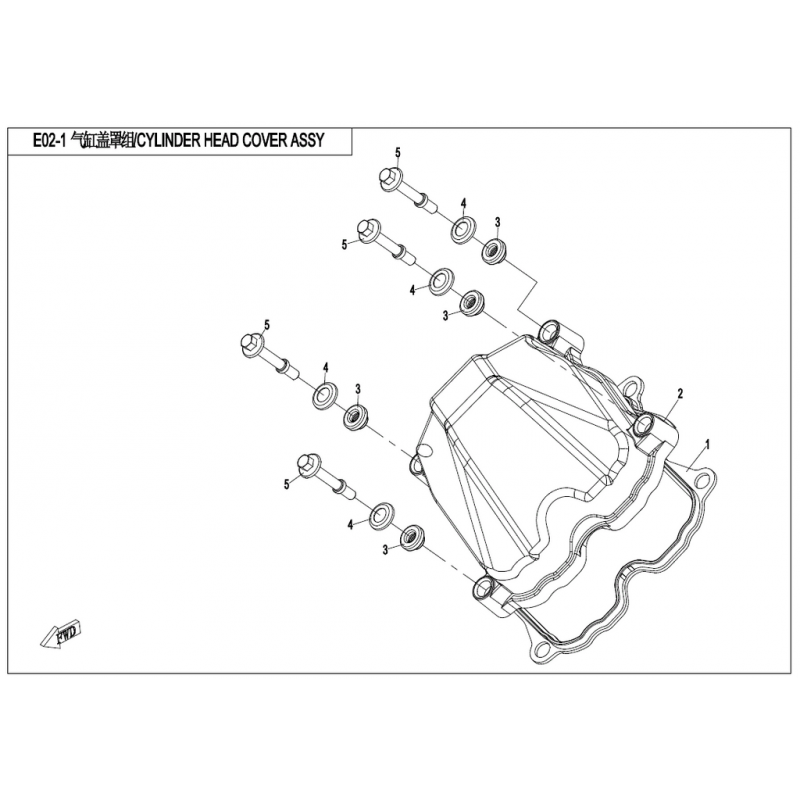 E02-1 气缸盖罩组/CYLINDER HEAD COVER ASSY

5
4
3
5
4
3
5
4
3
2
1
5
4
3

FWD