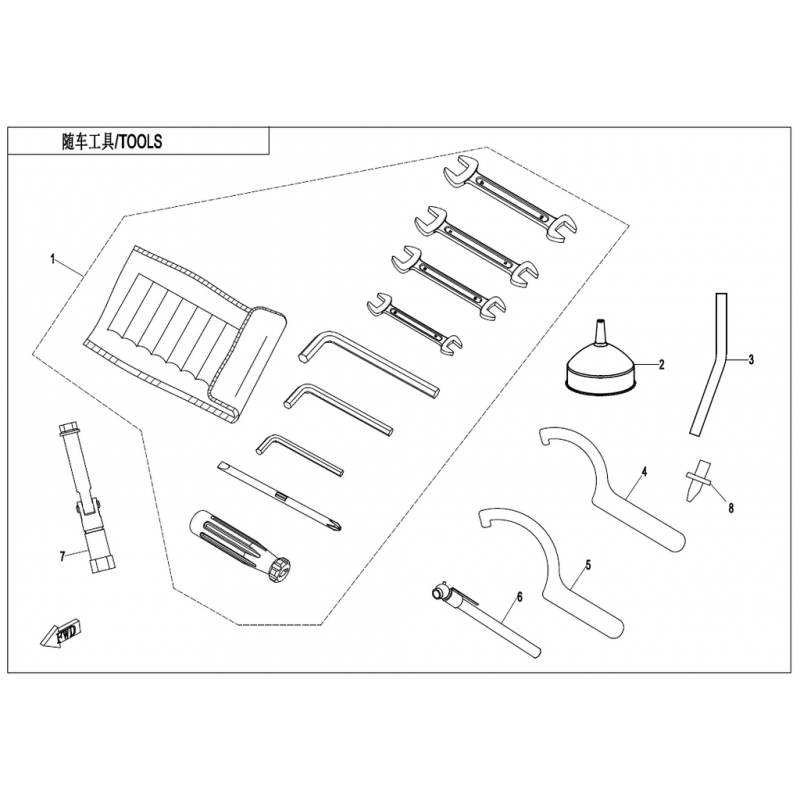 随车工具/TOOLS

1
2
3
4
8
5
6
7
FWD