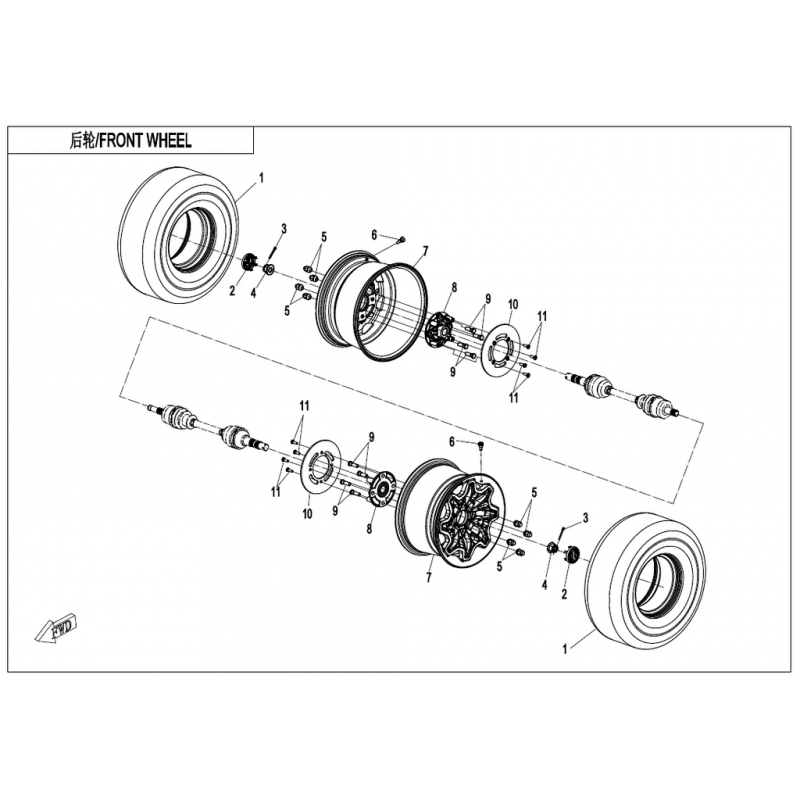 后轮/FRONT WHEEL

1
3
5
6
7
2
4
5
8
9
10
11
9
11
11
9
6
11
10
9
8
5
3
7
5
4
2
1
FWD