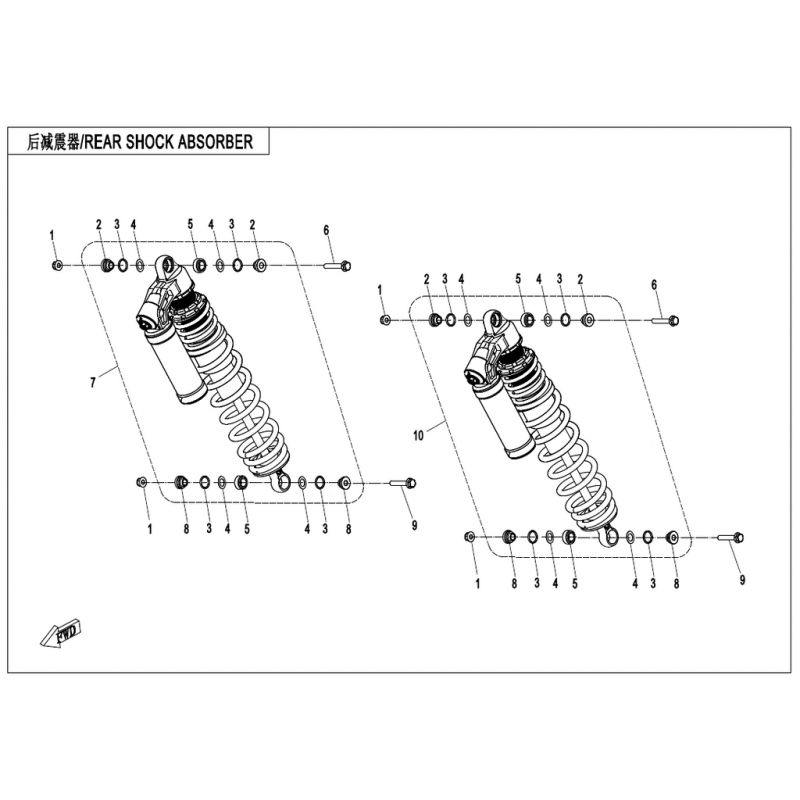 后减震器/REAR SHOCK ABSORBER

1 2 3 4 5 4 3 2 6

7

1 8 3 4 5 4 3 8 9

1 2 3 4 5 4 3 2 6

10

1 8 3 4 5 4 3 8 9

FWD