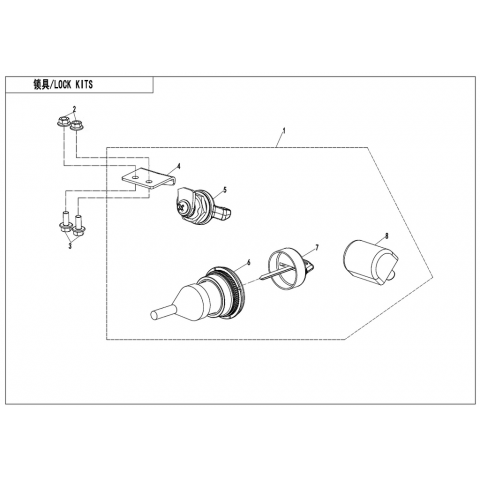 锁具/LOCK KITS

2

1

4

5

3

8

7

6