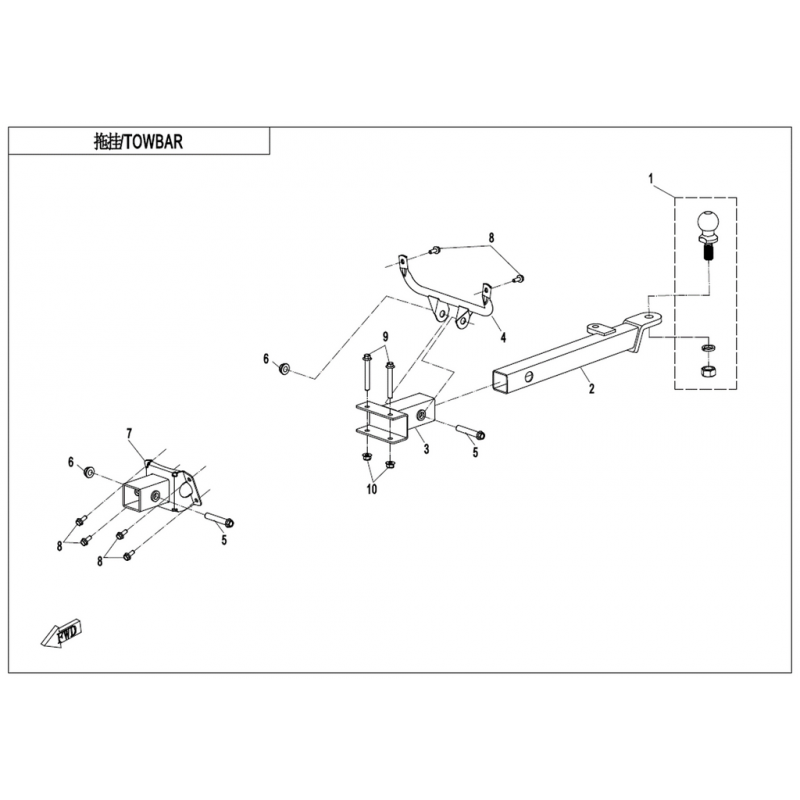 拖挂/TOWBAR

1
8
4
9
6
2
3
5
10
7
6
8
8
5
FWD