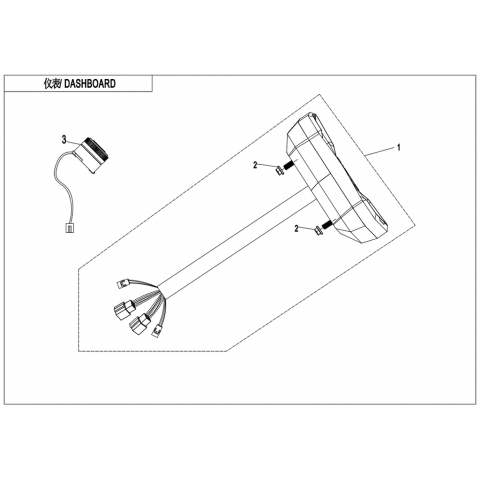 仪表/ DASHBOARD

3

1

2

2