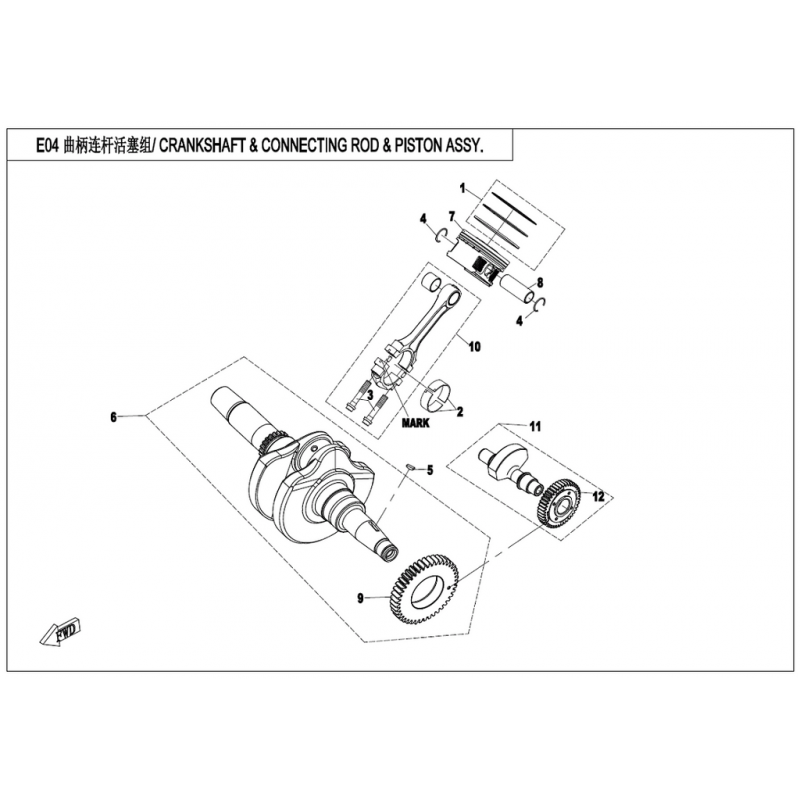 E04 曲柄连杆活塞组/ CRANKSHAFT & CONNECTING ROD & PISTON ASSY.

1
4
7
8
4
10
3
2
MARK
6
5
11
12
9
FWD