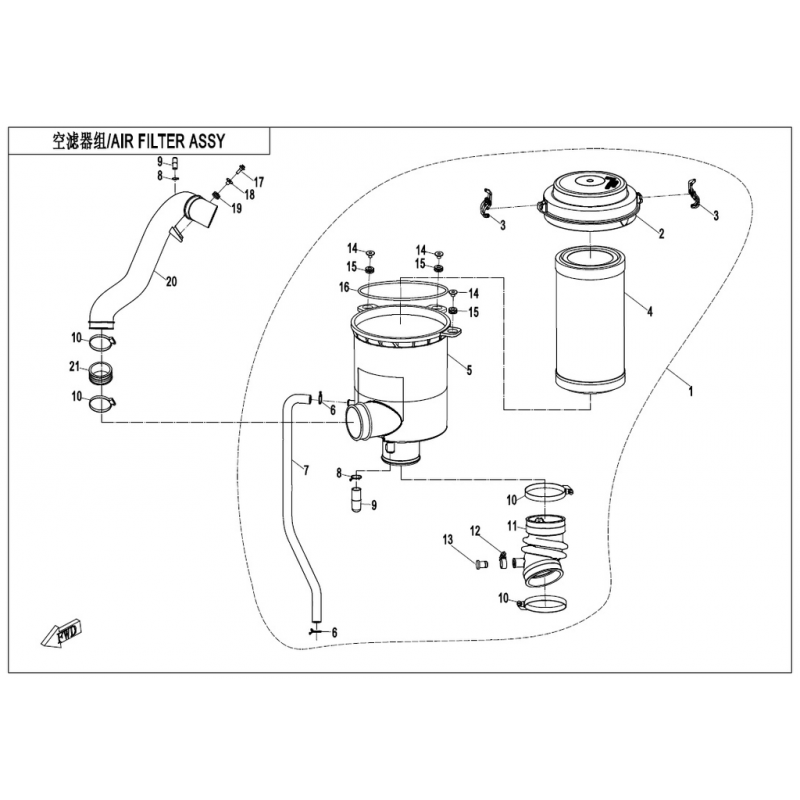 空滤器组/AIR FILTER ASSY

9
8
17
18
19
20
10
21
10
3
2
3
14
15
14
15
16
14
15
4
5
1
6
7
8
9
10
11
12
13
10
6
FWD