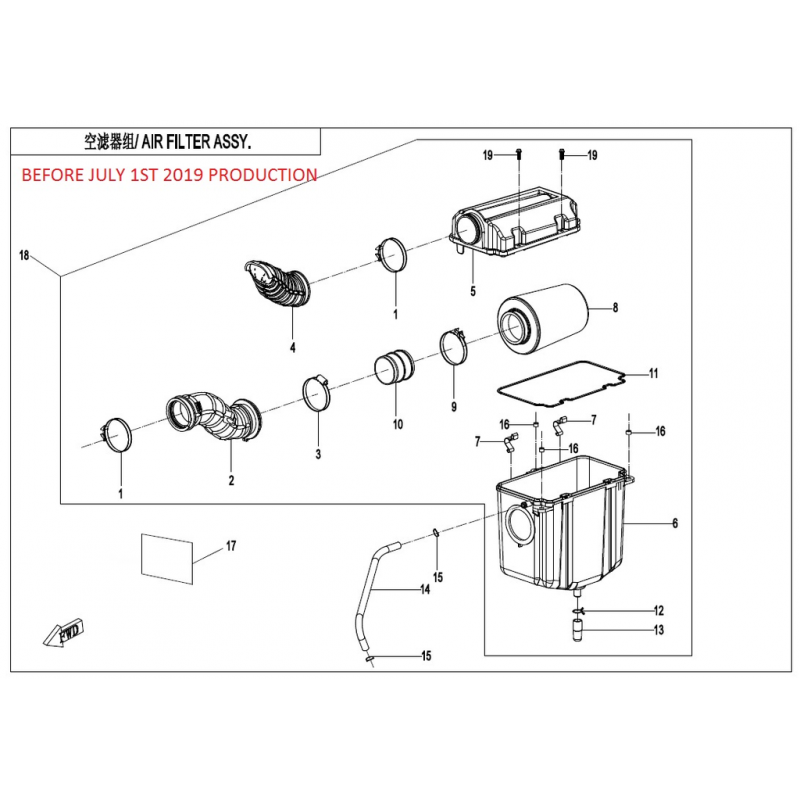 空滤器组/ AIR FILTER ASSY.

BEFORE JULY 1ST 2019 PRODUCTION

19
19
18
5
1
4
8
11
9
10
3
2
1
16
7
7
16
16
6
17
15
14
12
13
15
FWD