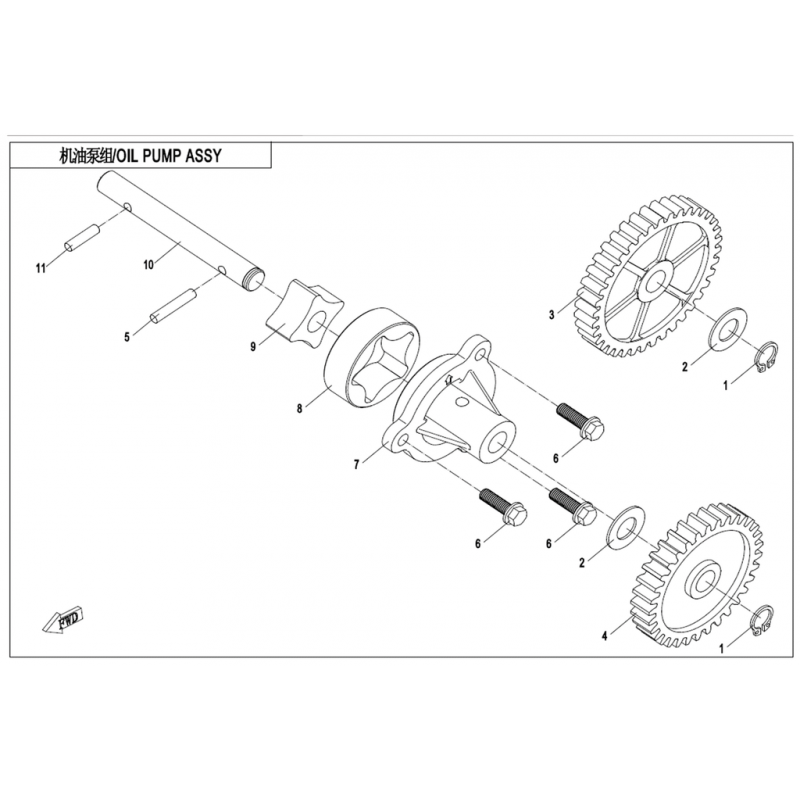 机油泵组/OIL PUMP ASSY

11
10
5
9
8
7
6
6
6
3
2
1
2
4
1
FWD