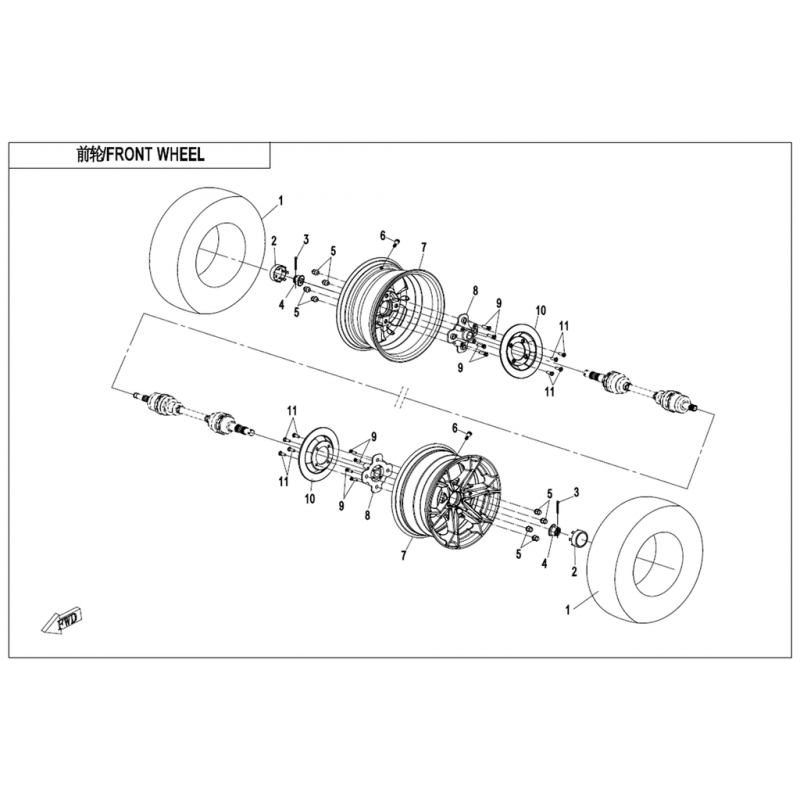 前轮/FRONT WHEEL

1
2
3
4
5
5
6
7
8
9
9
10
11
11

11
11
10
9
9
8
6
7
5
5
3
4
2
1

FWD