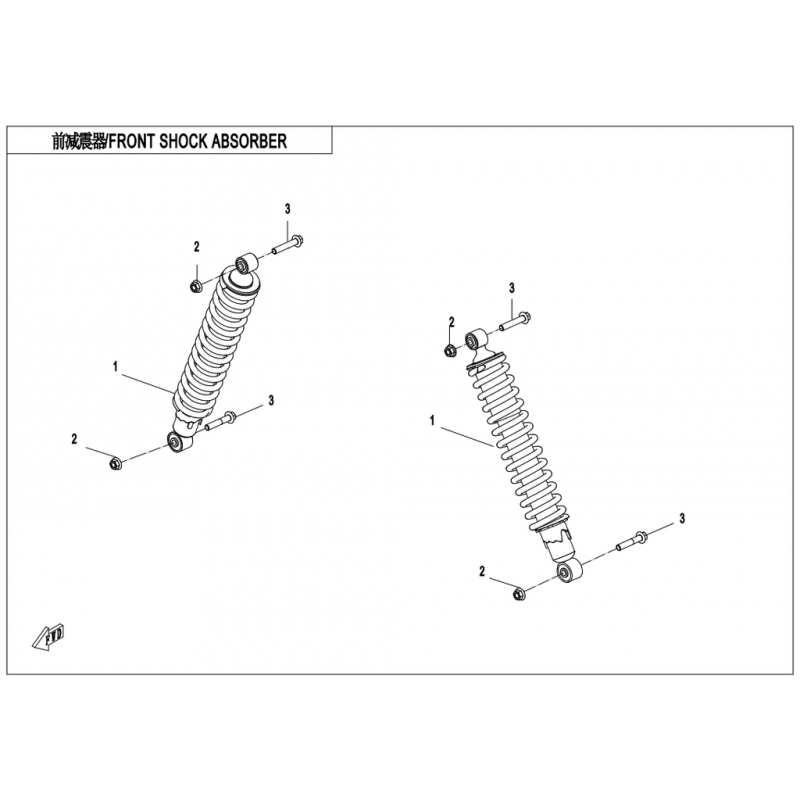 前减震器/FRONT SHOCK ABSORBER

3
2
1
3
2

3
2
1
3
2

FTD