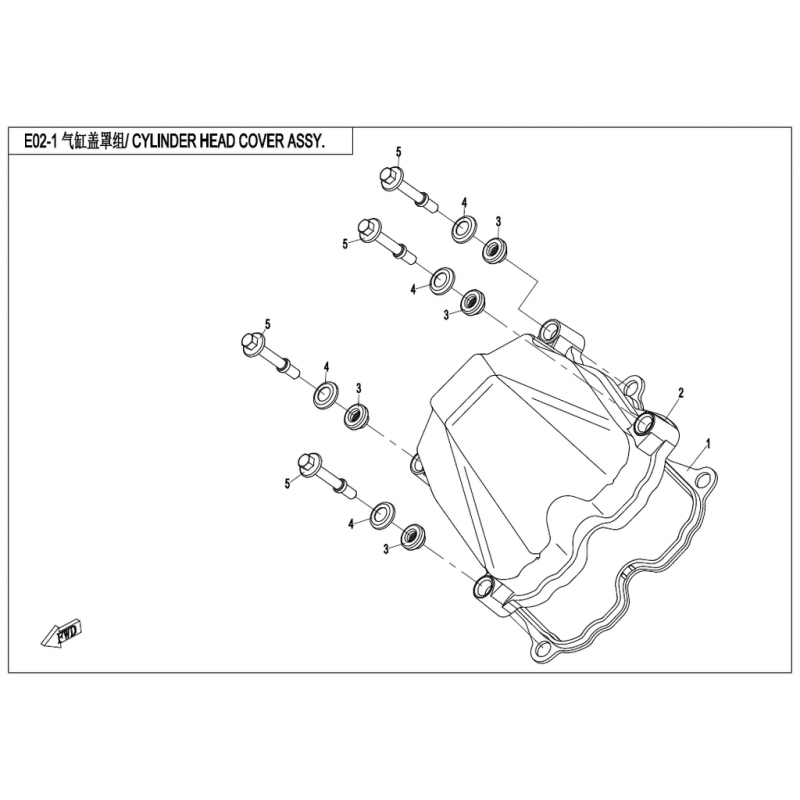 E02-1 气缸盖罩组/ CYLINDER HEAD COVER ASSY.

5
4
3
5
4
3
5
4
3
2
1
5
4
3
FWD