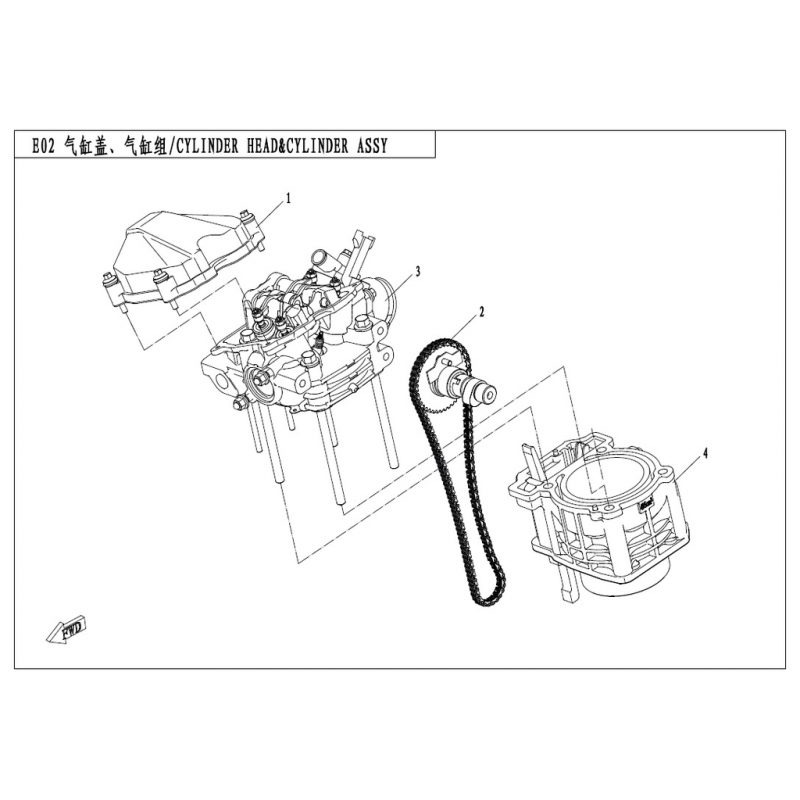 E02 气缸盖、气缸组/CYLINDER HEAD&CYLINDER ASSY

1

3

2

4

FWD