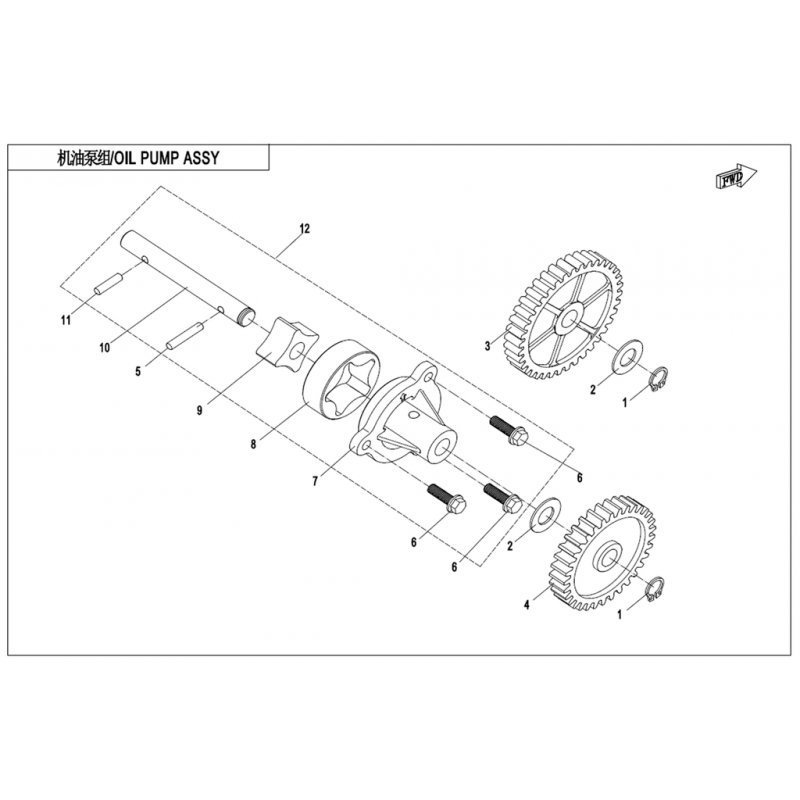 机油泵组/OIL PUMP ASSY

FWD

12

11

10

5

9

8

7

6

6

6

3

2

1

2

4

1