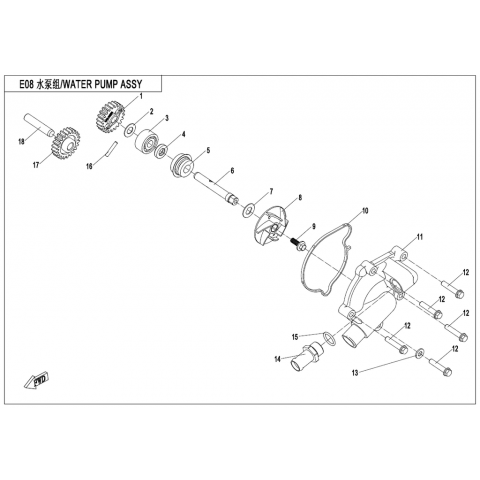 E08 水泵组/WATER PUMP ASSY

1
2
3
4
5
6
7
8
9
10
11
12
12
12
12
12
13
14
15
16
17
18

FWD