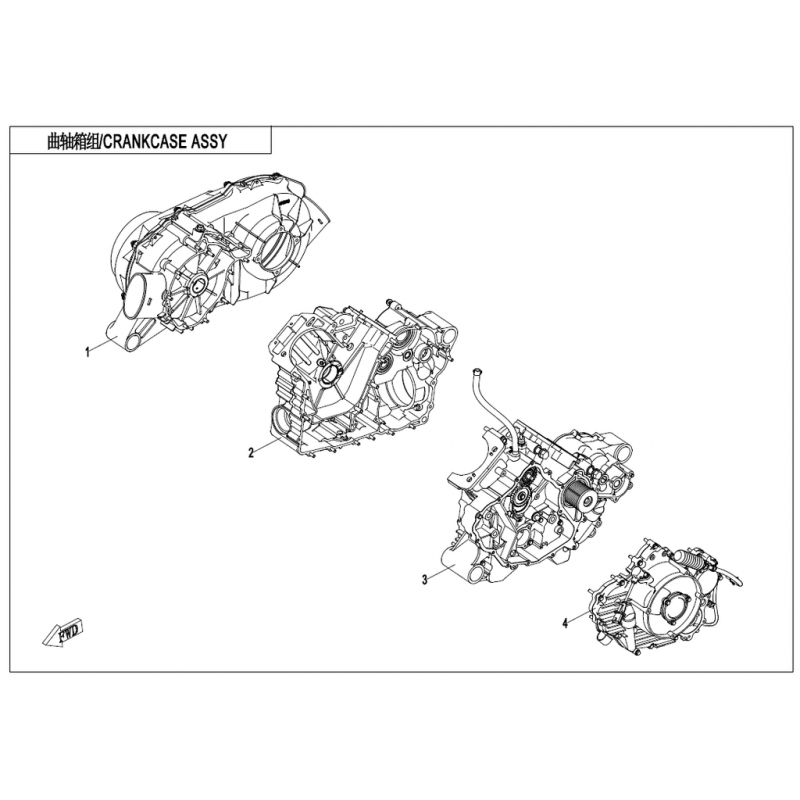 曲轴箱组/CRANKCASE ASSY

1

2

3

4

FWD