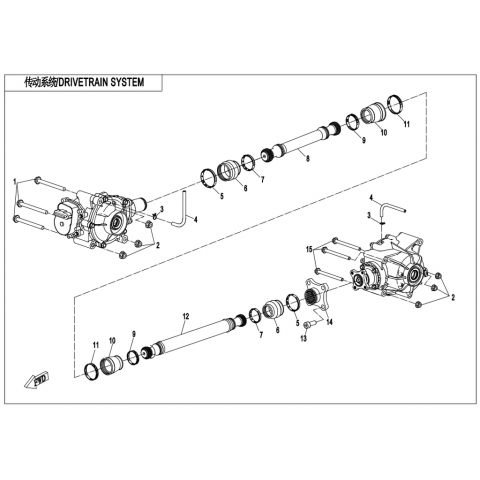 传动系统/DRIVETRAIN SYSTEM

11
10
9
8
7
6
5
1
3
4
2
4
3
15
2
12
7
6
5
14
13
11
10
9
FWD