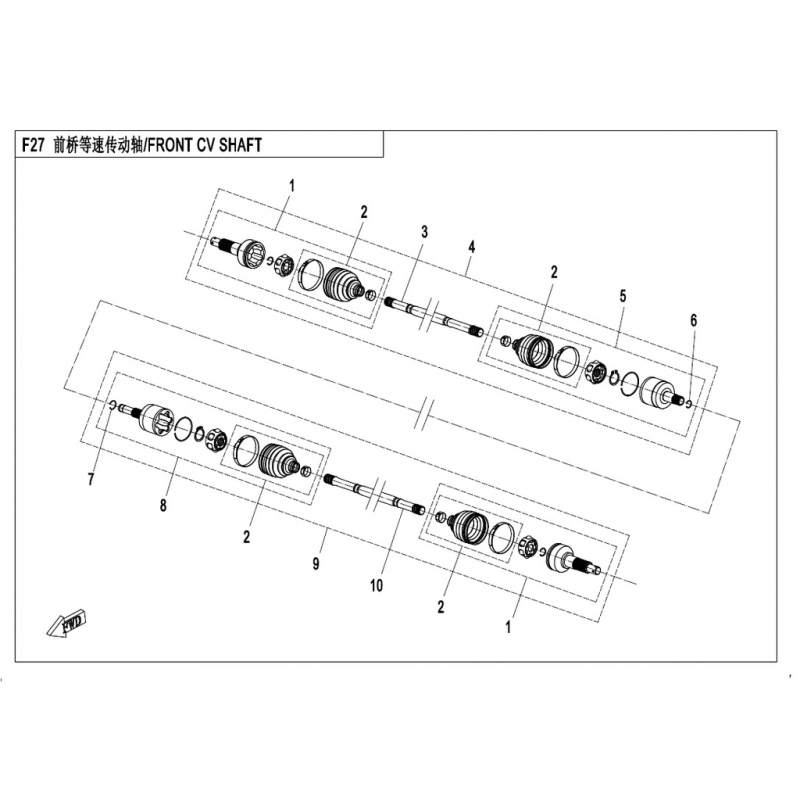 F27 前桥等速传动轴/FRONT CV SHAFT

1
2
3
4
2
5
6
7
8
2
9
10
2
1
FWD