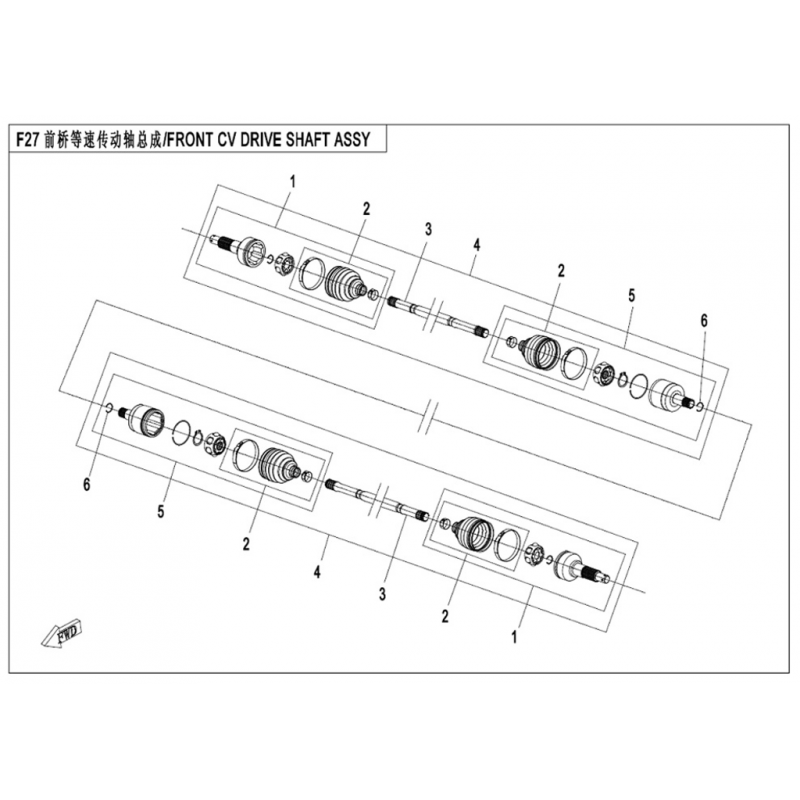 F27 前桥等速传动轴总成/FRONT CV DRIVE SHAFT ASSY

1
2
3
4
2
5
6

6
5
2
4
3
2
1

FWD