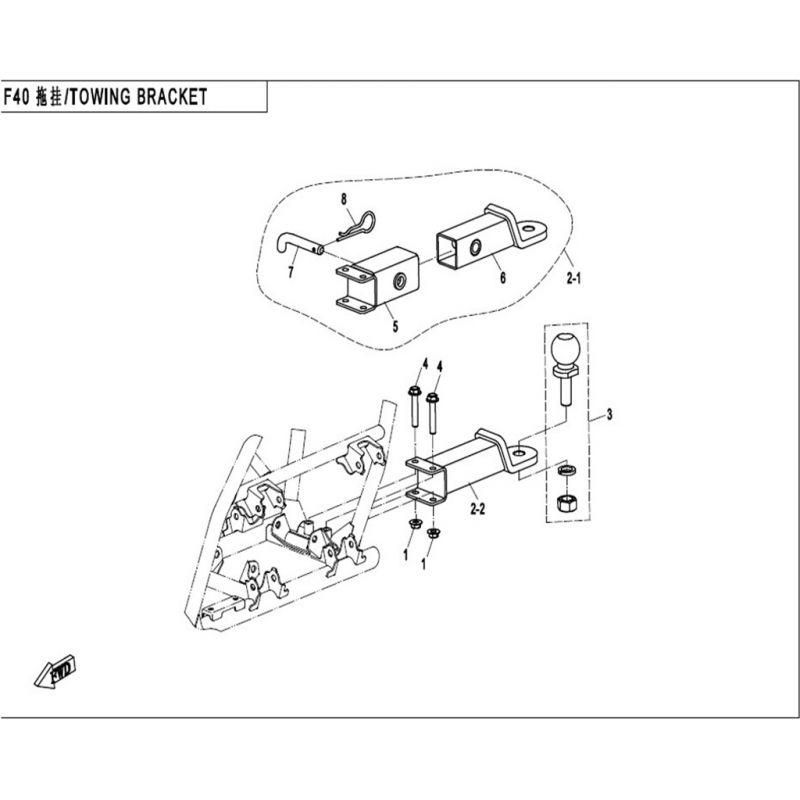 F40 拖挂/TOWING BRACKET

8

7

6

2-1

5

4

4

3

2-2

1

1

FWD