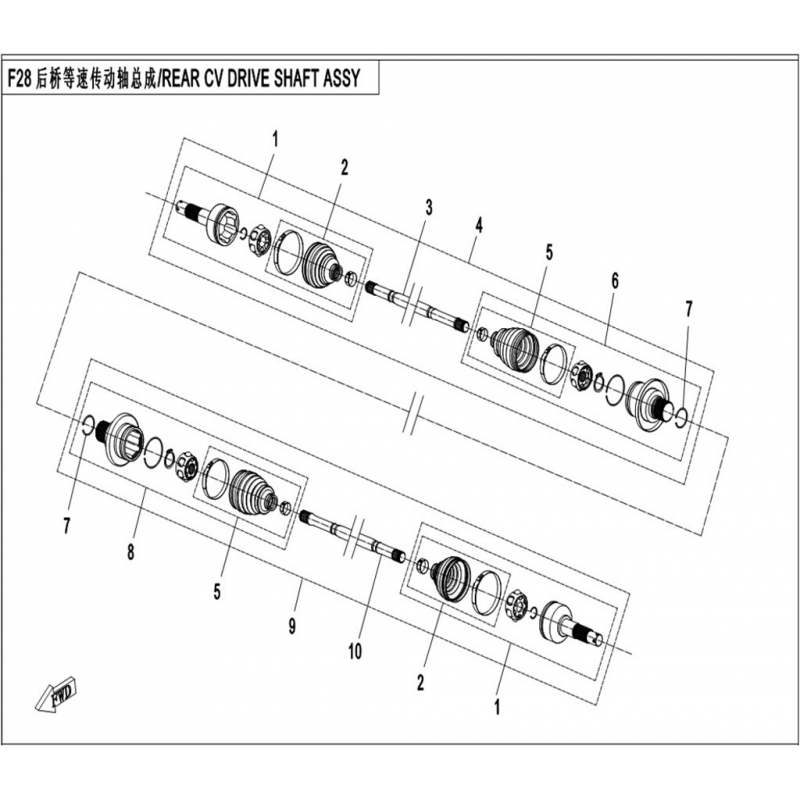 F28 后桥等速传动轴总成/REAR CV DRIVE SHAFT ASSY

1
2
3
4
5
6
7
7
8
5
9
10
2
1
FWD