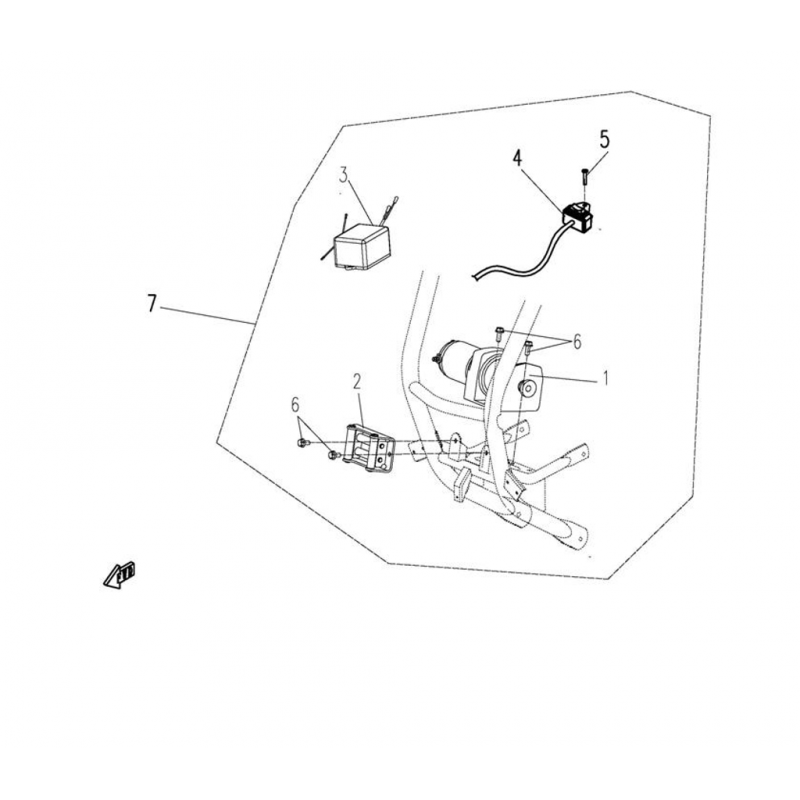 5
4
3
7
6
1
2
6