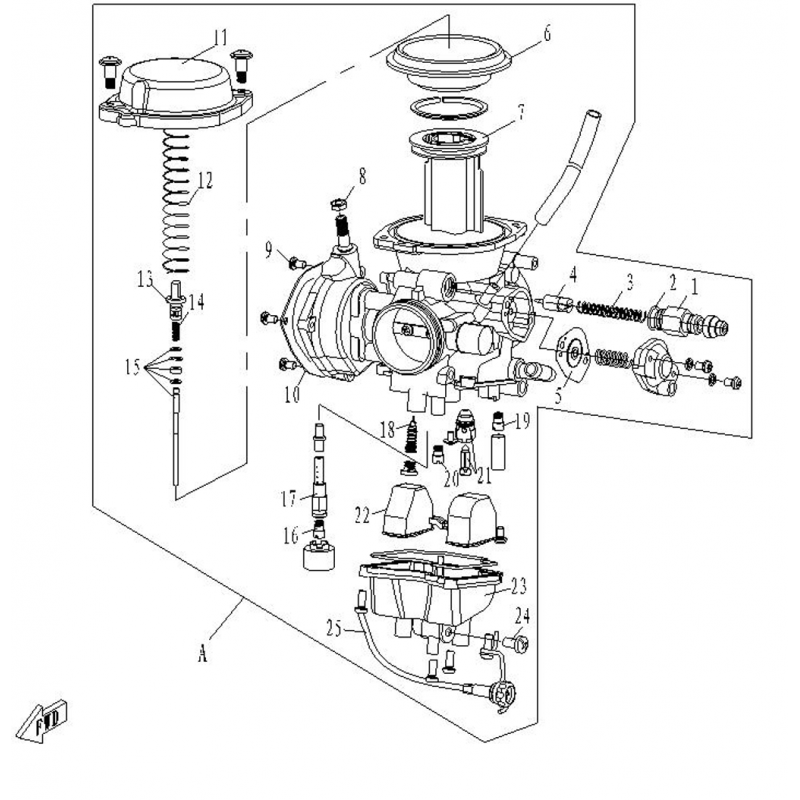 11
6
7
12
8
9
4
3
2
1
13
14
15
10
5
18
19
20
21
17
22
16
23
24
25
A
FWD